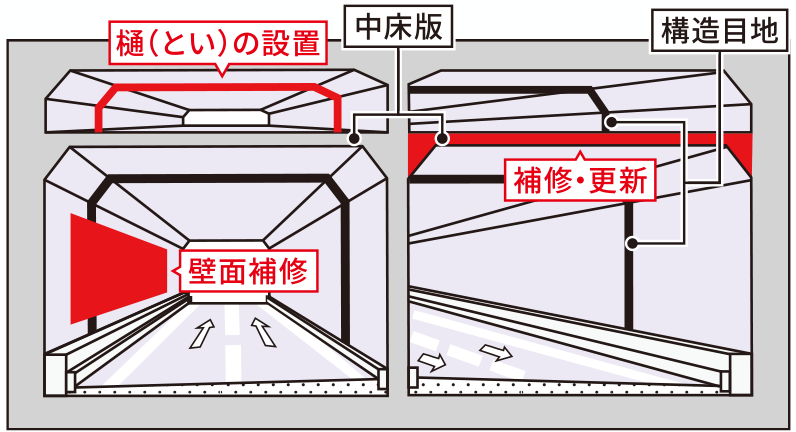 樋（とい）の設置

中床版

構造目地

補修・更新

壁面補修